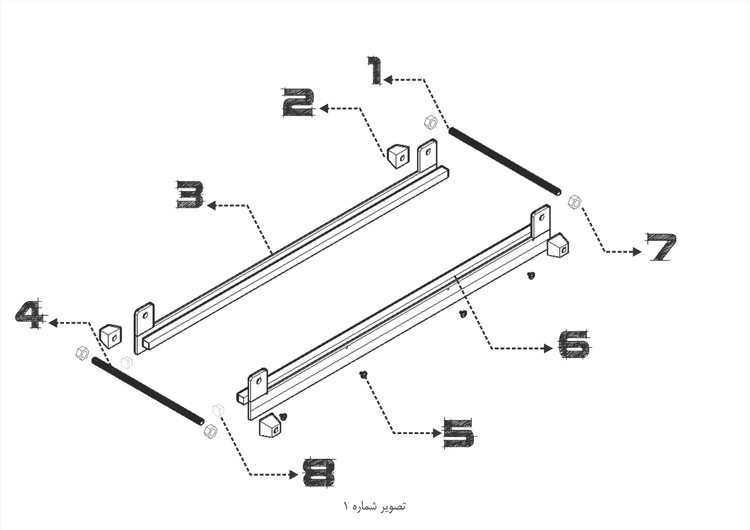 1
2
3
7
4
6
5
8
تصویر شماره ۱